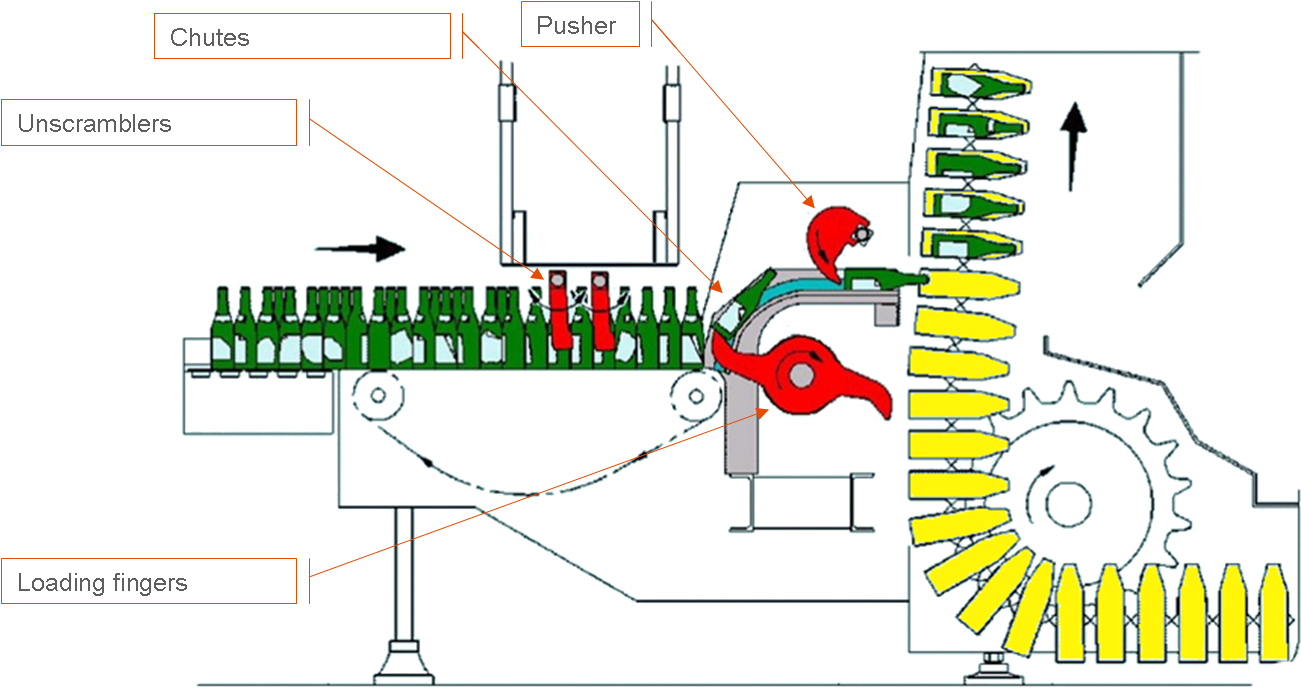 Chutes

Pusher

Unscramblers

Loading fingers