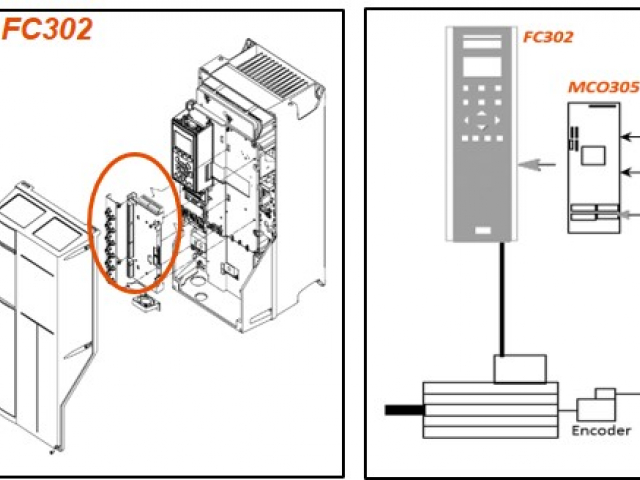 FC302

FC302

MCO305

Encoder