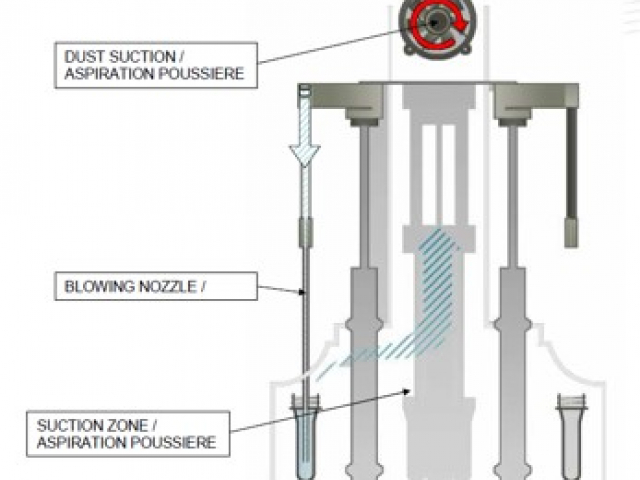 DUST SUCTION / ASPIRATION POUSSIERE

BLOWING NOZZLE /

SUCTION ZONE / ASPIRATION POUSSIERE