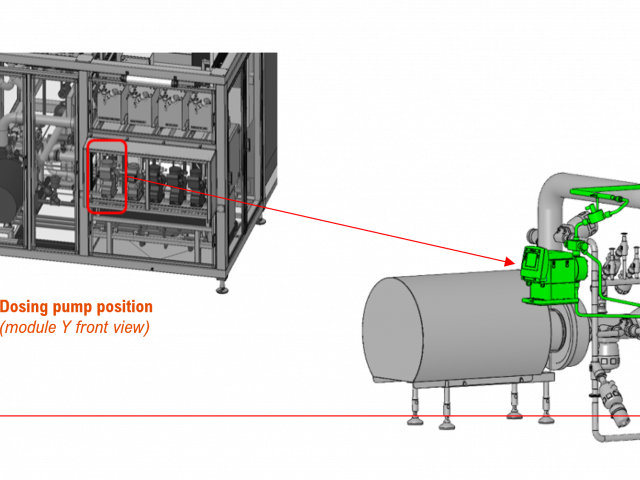 Dosing pump position
(module Y front view)