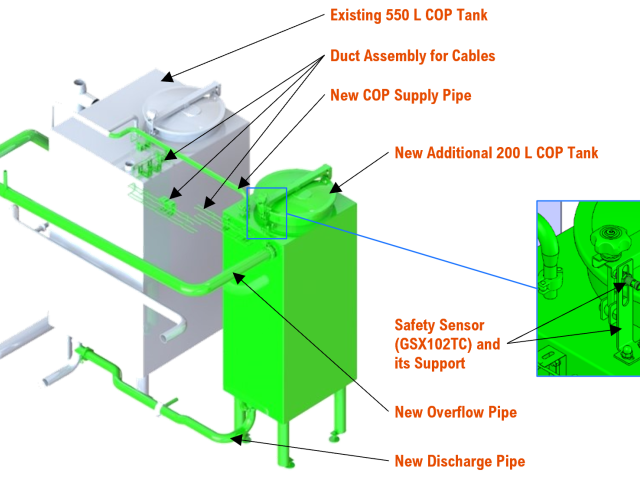 Existing 550 L COP Tank

Duct Assembly for Cables

New COP Supply Pipe

New Additional 200 L COP Tank

Safety Sensor (GSX102TC) and its Support

New Overflow Pipe

New Discharge Pipe