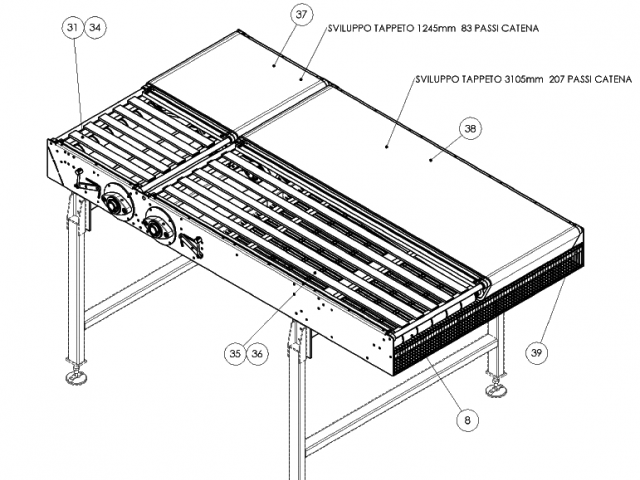 31 34

37

SVILUPPO TAPPETO 1245mm 83 PASSI CATENA

SVILUPPO TAPPETO 3105mm 207 PASSI CATENA

38

35 36

39

8