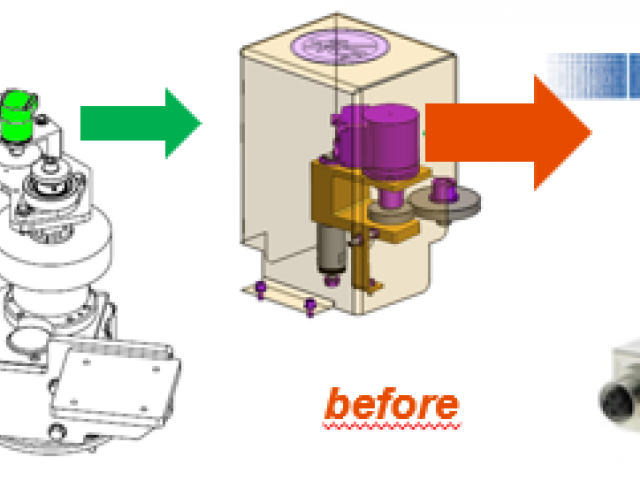 before