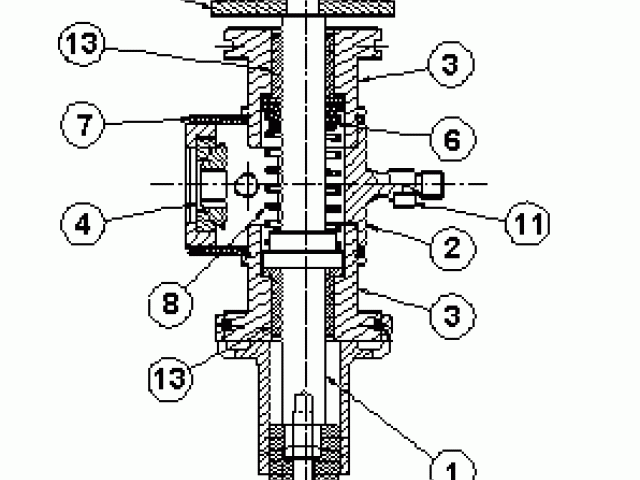 13
3
7
6
4
11
2
8
3
13
1