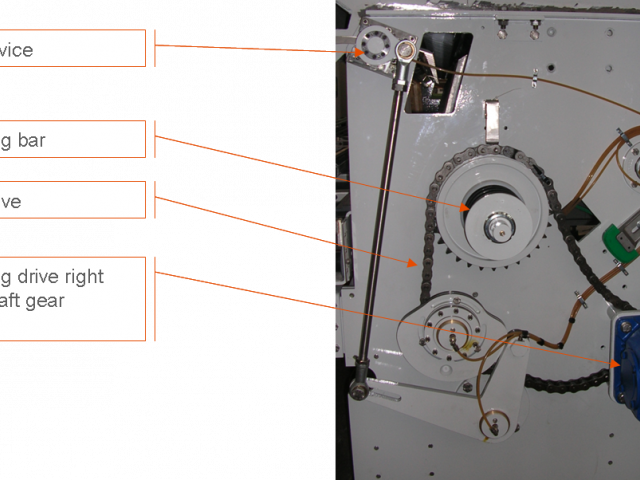 vice

g bar

ve

g drive right
aft gear