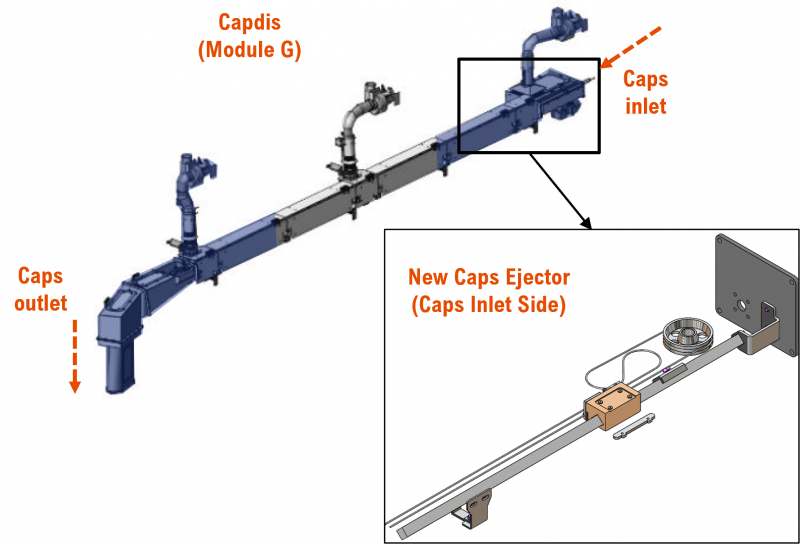 Capdis
(Module G)

Caps
inlet

Caps
outlet

New Caps Ejector
(Caps Inlet Side)