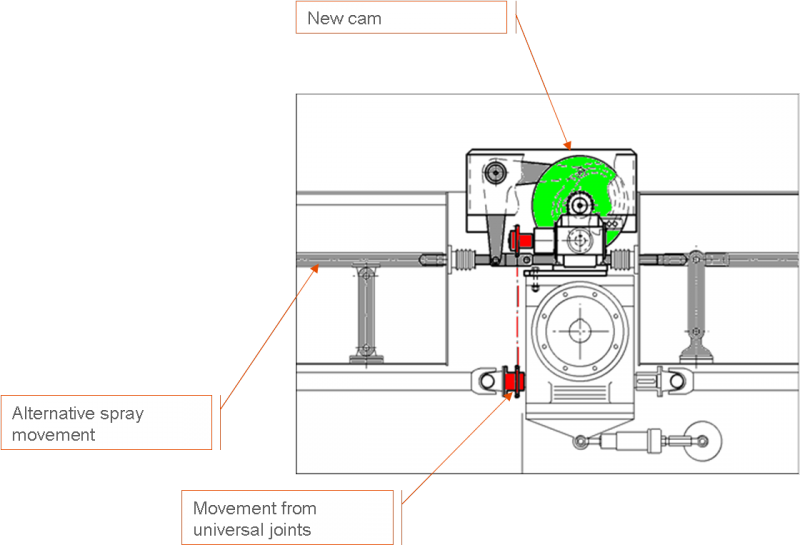 New cam

Alternative spray movement

Movement from universal joints