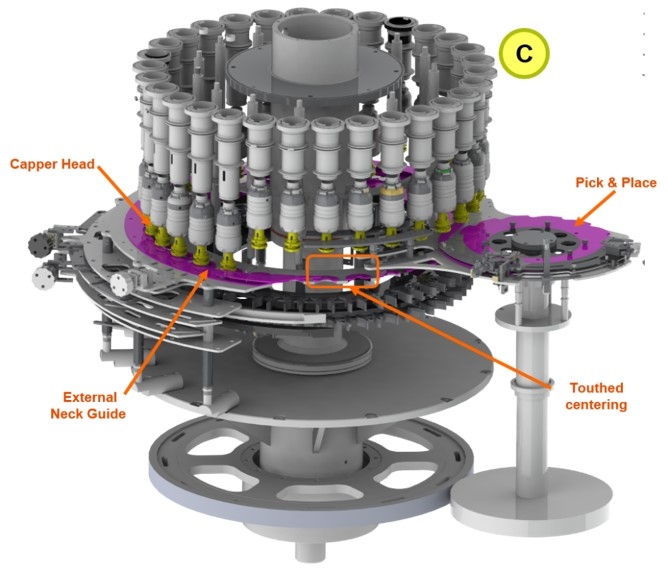 C

Capper Head

Pick & Place

External Neck Guide

Touthed centering