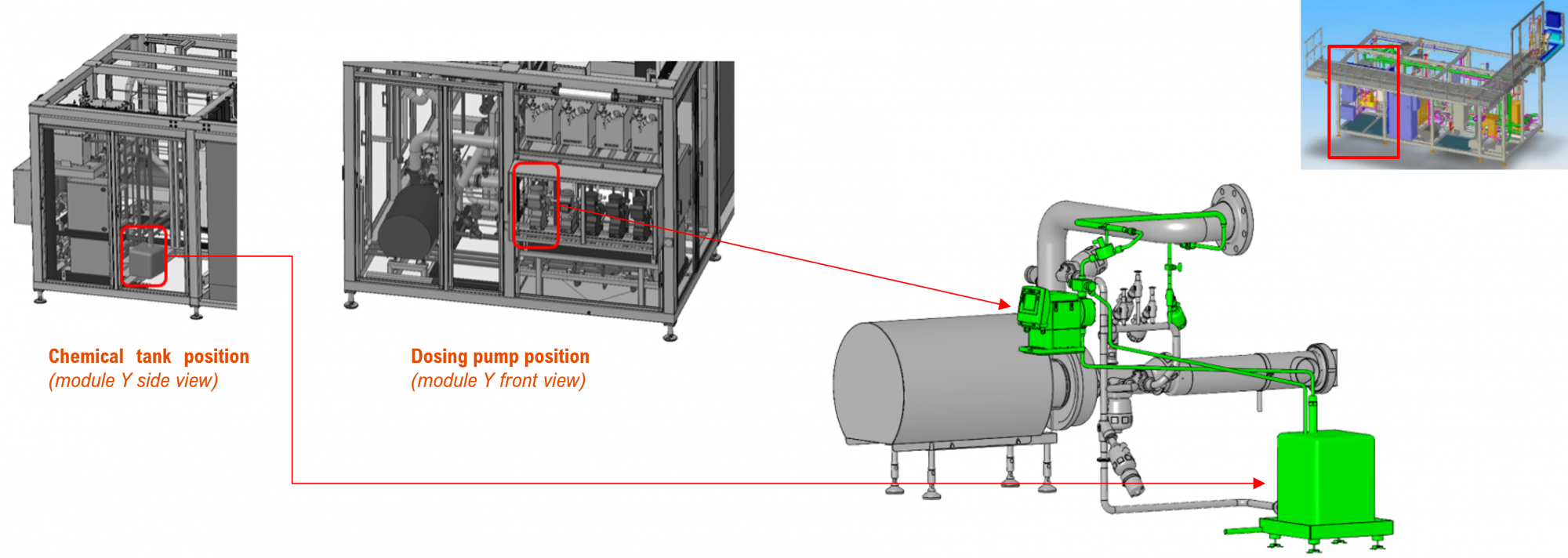 Chemical tank position
(module Y side view)

Dosing pump position
(module Y front view)