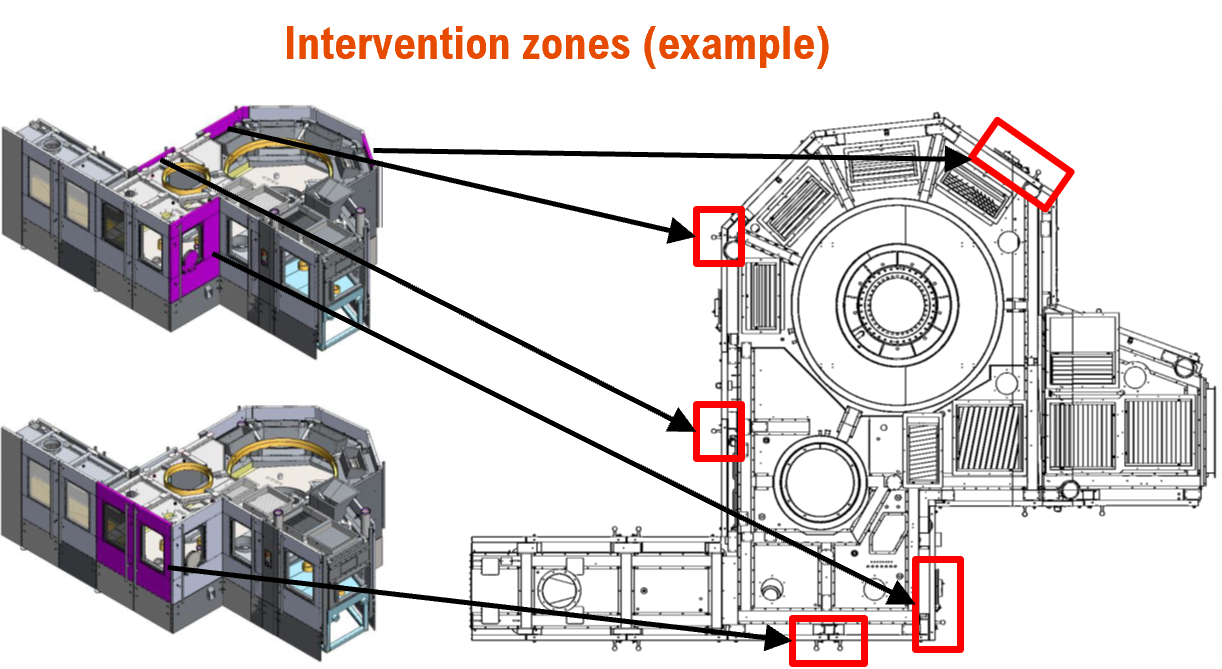 Intervention zones (example)