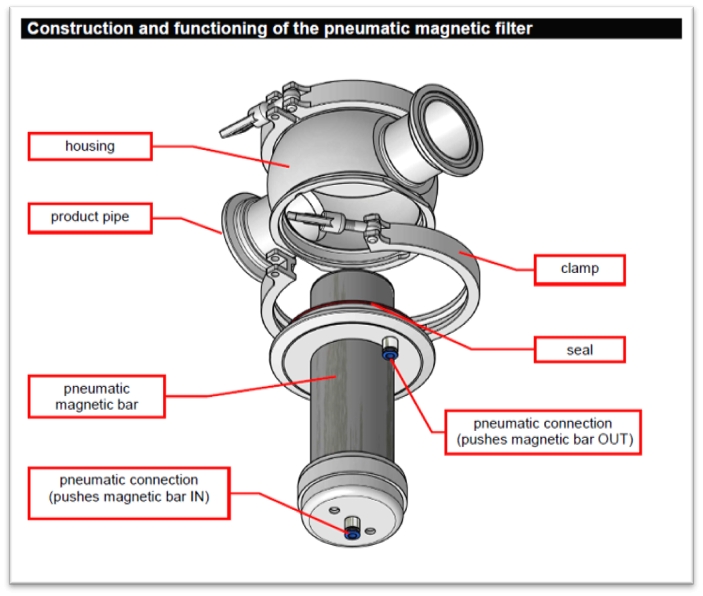 Construction and functioning of the pneumatic magnetic filter

housing

product pipe

clamp

seal

pneumatic magnetic bar

pneumatic connection (pushes magnetic bar OUT)

pneumatic connection (pushes magnetic bar IN)