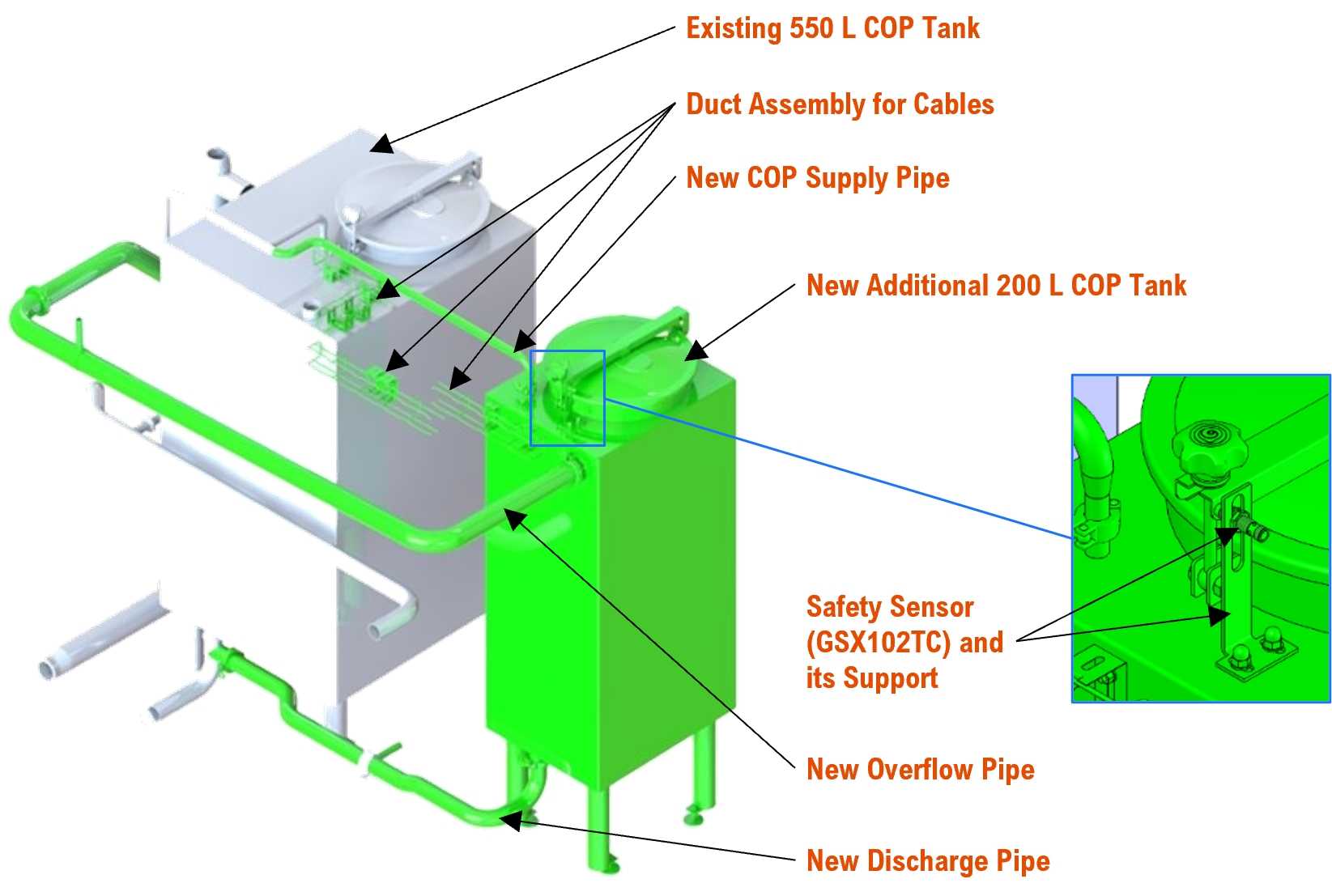 Existing 550 L COP Tank

Duct Assembly for Cables

New COP Supply Pipe

New Additional 200 L COP Tank

Safety Sensor (GSX102TC) and its Support

New Overflow Pipe

New Discharge Pipe