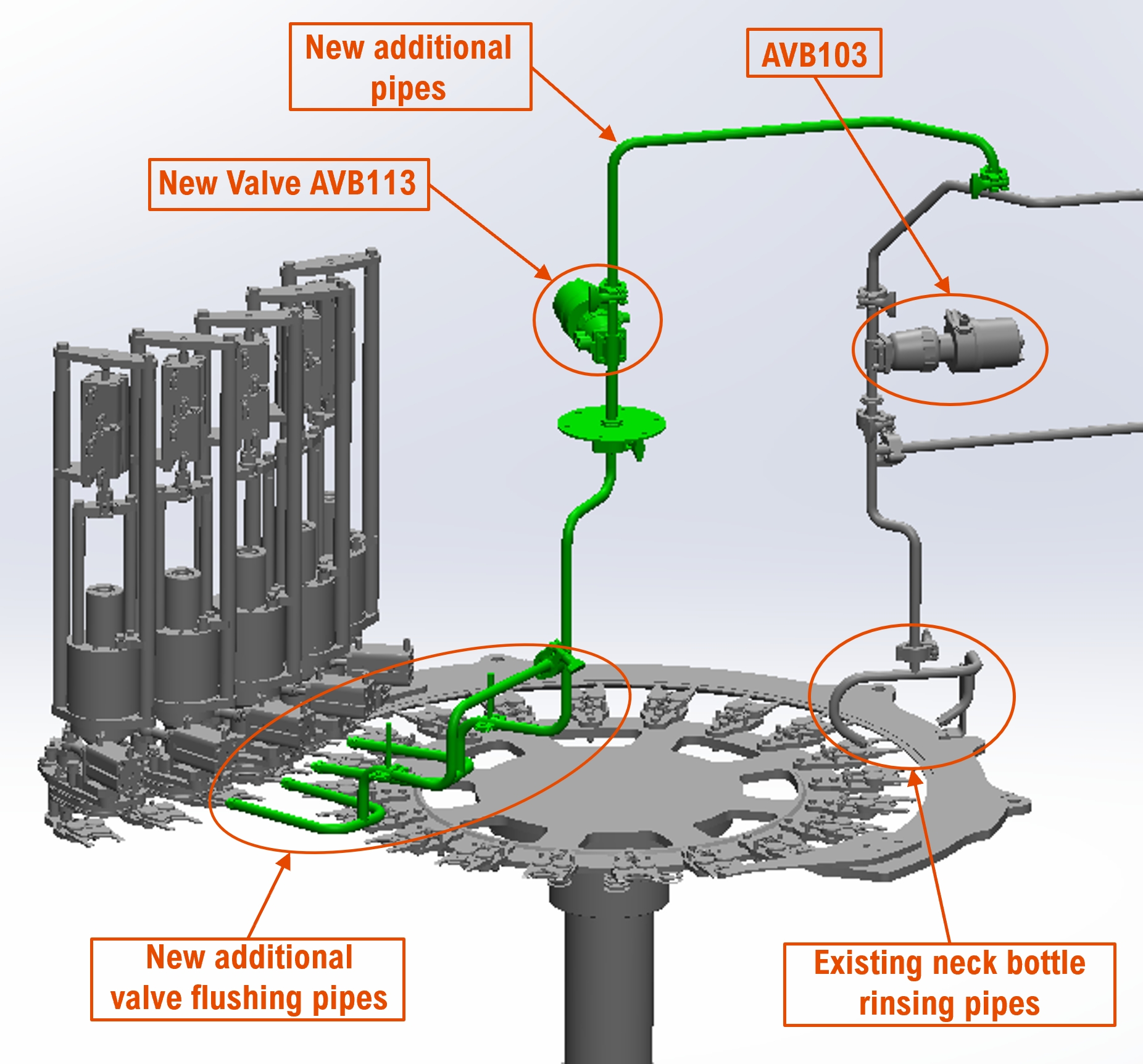 New additional pipes

AVB103

New Valve AVB113

New additional valve flushing pipes

Existing neck bottle rinsing pipes