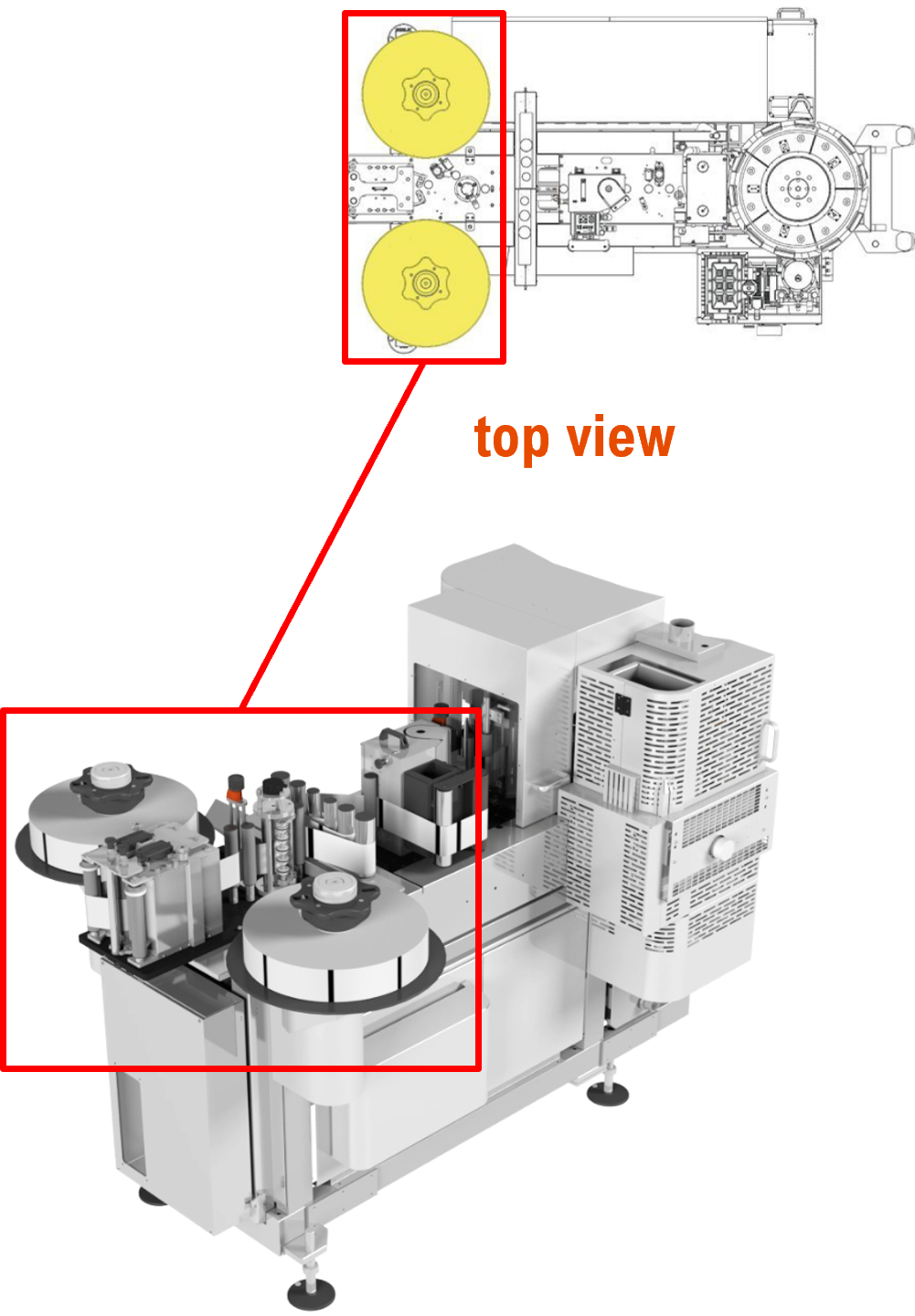 top view