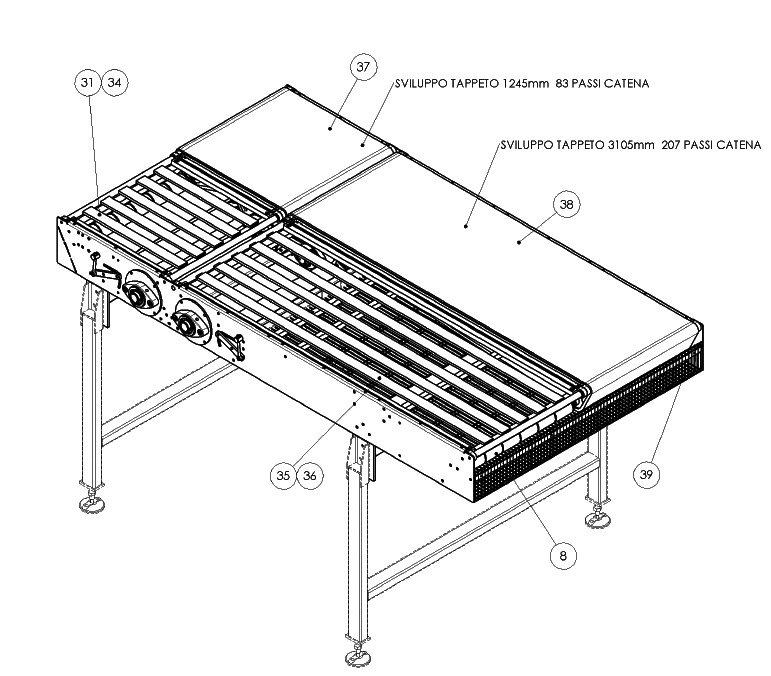 31
34
37
SVILUPPO TAPPETO 1245mm 83 PASSI CATENA
SVILUPPO TAPPETO 3105mm 207 PASSI CATENA
38
35
36
39
8