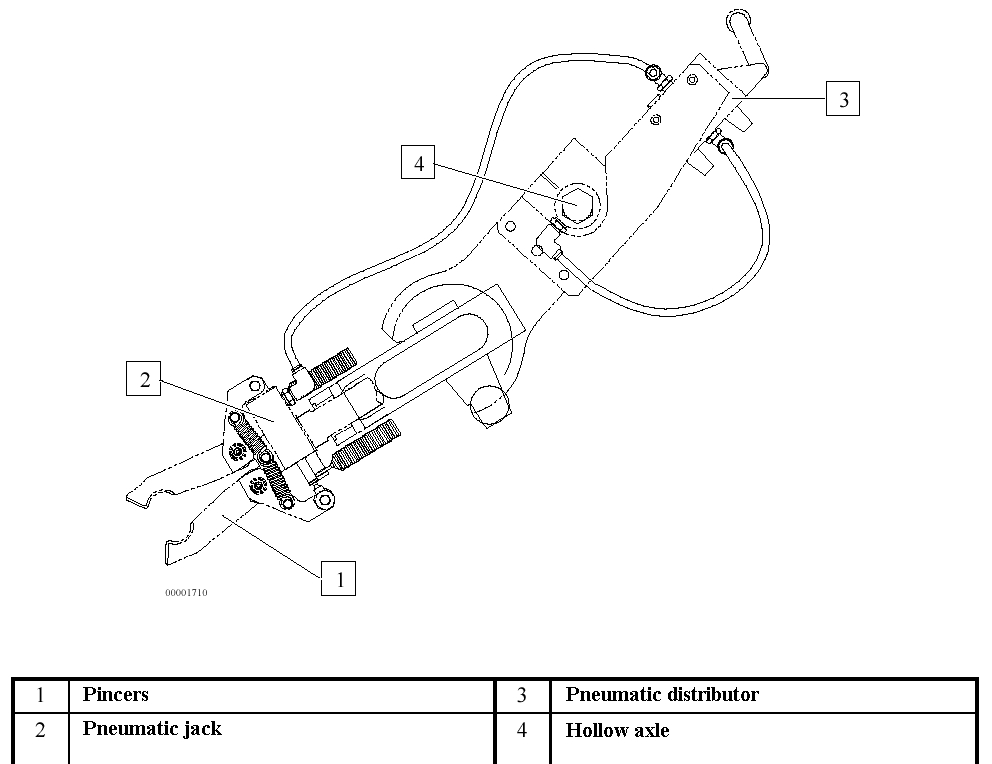 3

4

2

1

00001710

| 1 | Pincers | 3 | Pneumatic distributor |
|---|---|---|---|
| 2 | Pneumatic jack | 4 | Hollow axle |