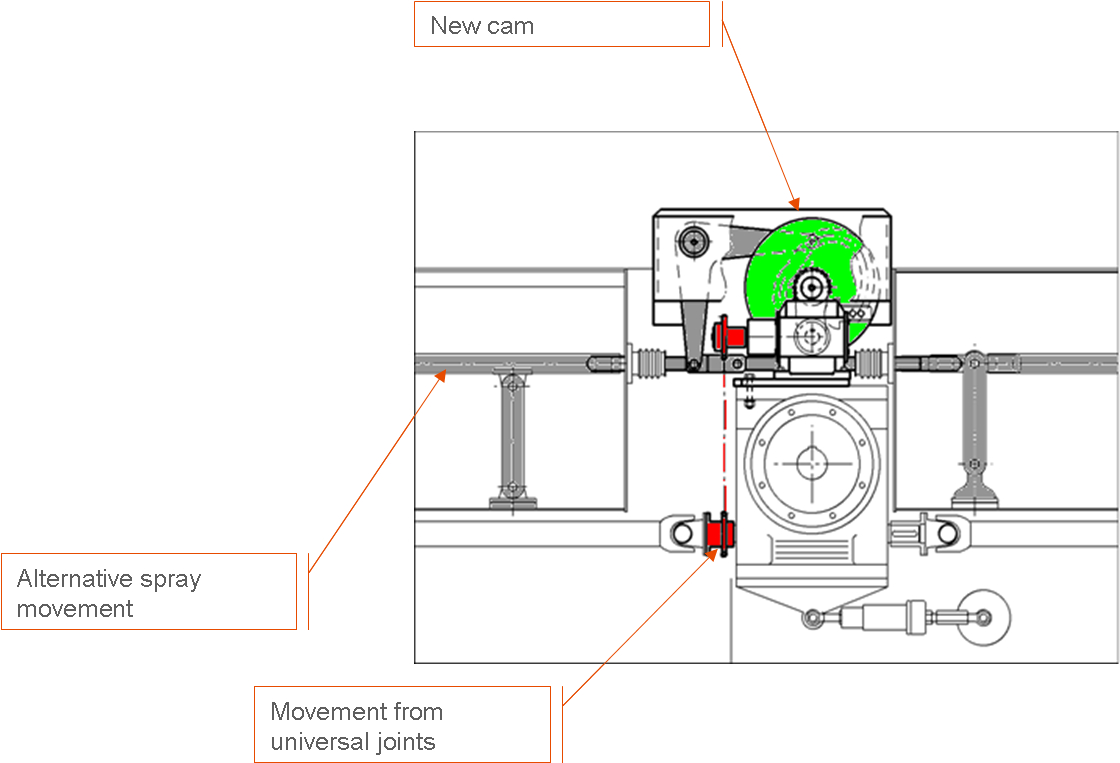 New cam

Alternative spray movement

Movement from universal joints