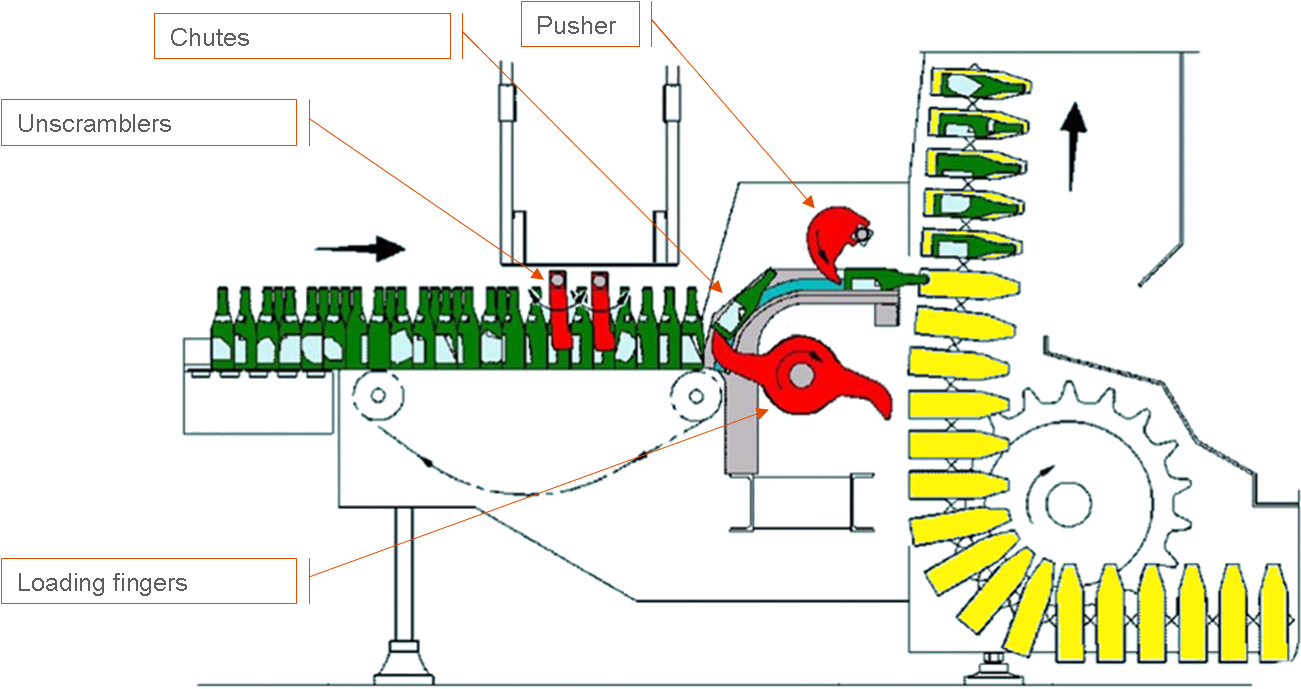 Chutes

Pusher

Unscramblers

Loading fingers