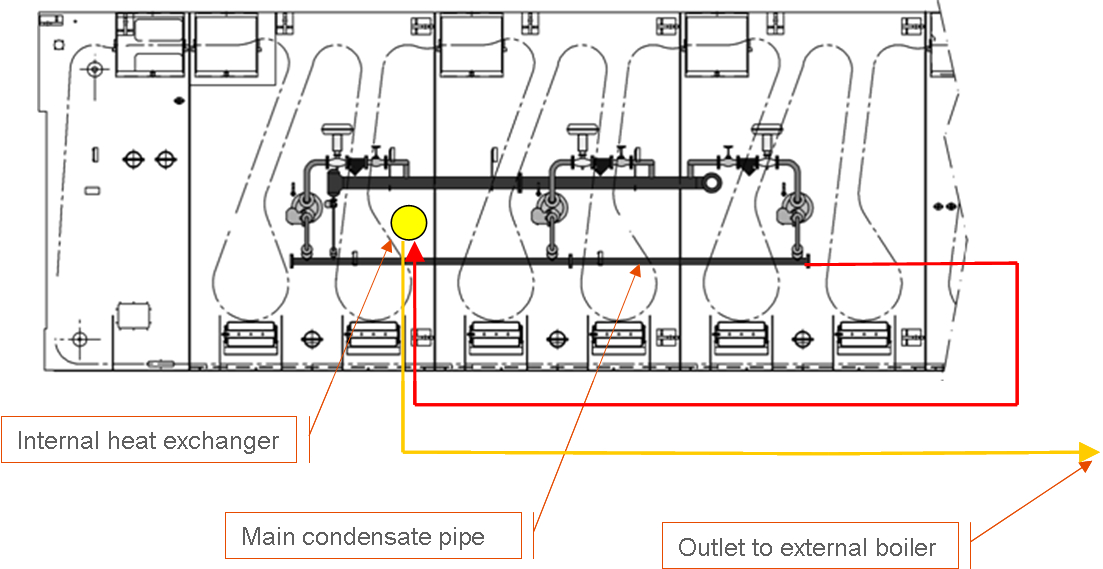 Internal heat exchanger

Main condensate pipe

Outlet to external boiler