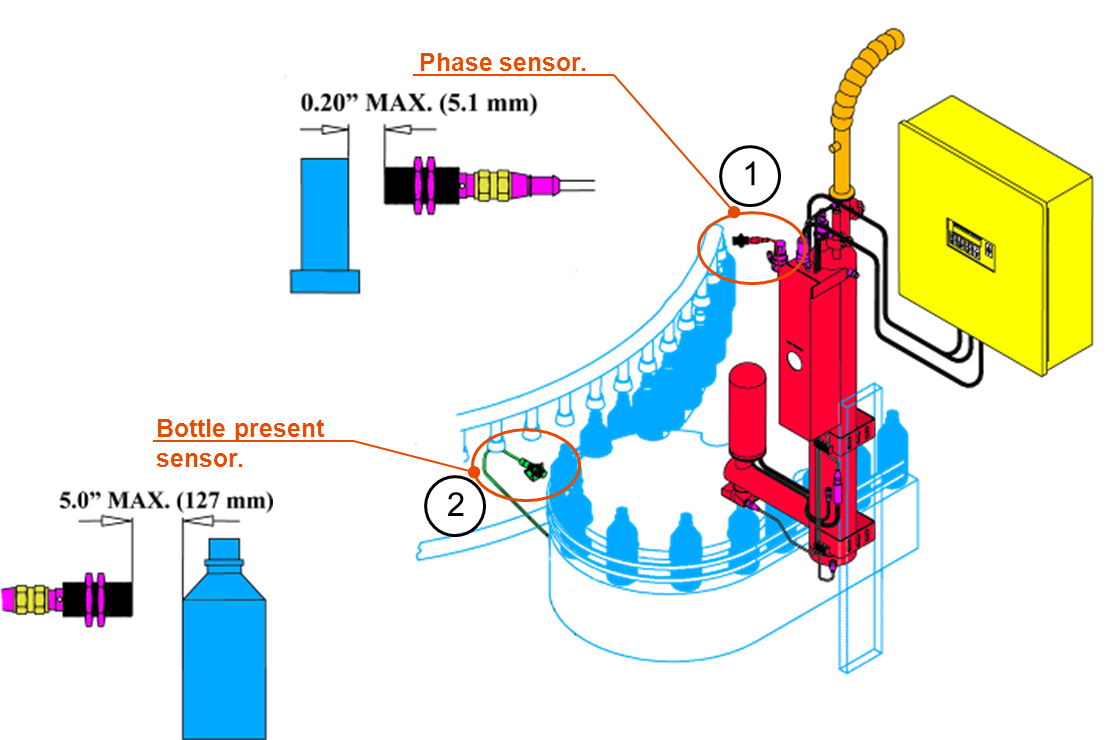 Phase sensor.

0.20” MAX. (5.1 mm)

1

Bottle present sensor.

2

5.0” MAX. (127 mm)